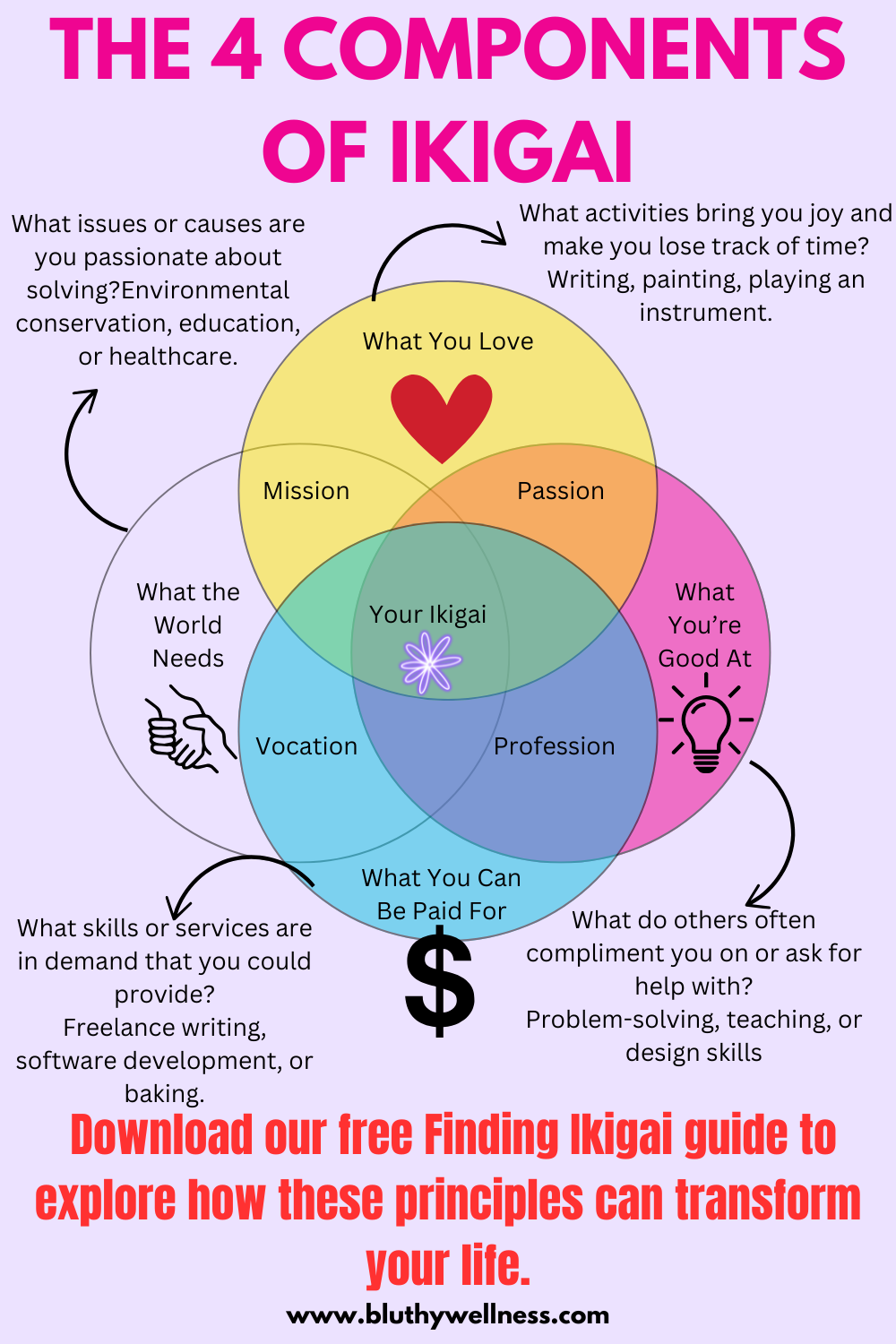 THE 4 COMPONENTS OF IKIGAI

What issues or causes are you passionate about solving?Environmental conservation, education, or healthcare.

What activities bring you joy and make you lose track of time? Writing, painting, playing an instrument.

What You Love

Mission

Passion

What the World Needs

Your Ikigai

What You're Good At

Vocation

Profession

What You Can Be Paid For

$

What skills or services are in demand that you could provide?
Freelance writing, software development, or baking.

What do others often compliment you on or ask for help with?
Problem-solving, teaching, or design skills

Download our free Finding Ikigai guide to explore how these principles can transform your life.

www.bluthywellness.com