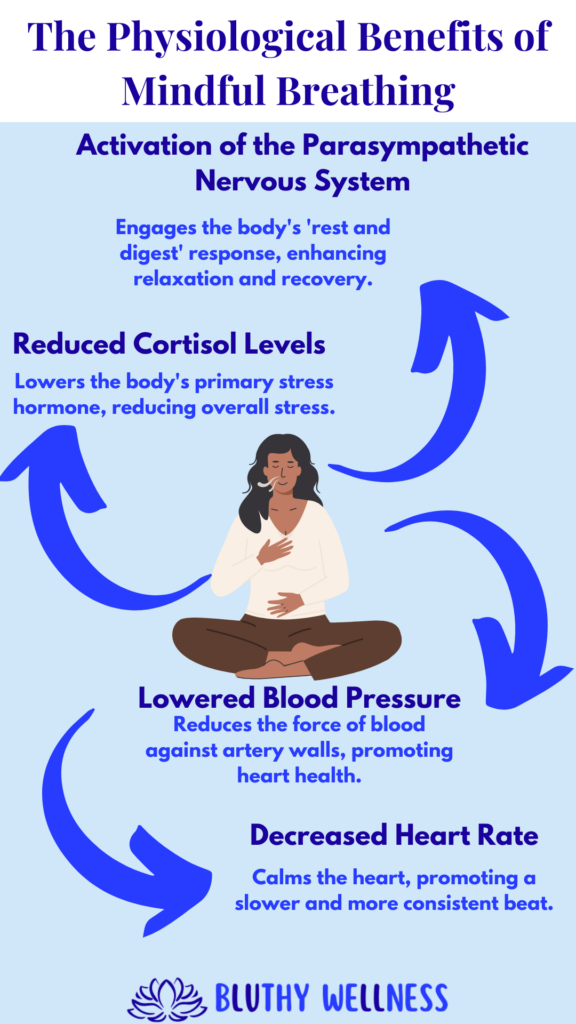 The Physiological Benefits of Mindful Breathing

Activation of the Parasympathetic Nervous System

Engages the body's 'rest and digest' response, enhancing relaxation and recovery.

Reduced Cortisol Levels

Lowers the body's primary stress hormone, reducing overall stress.

Lowered Blood Pressure

Reduces the force of blood against artery walls, promoting heart health.

Decreased Heart Rate

Calms the heart, promoting a slower and more consistent beat.

BLUTHY WELLNESS